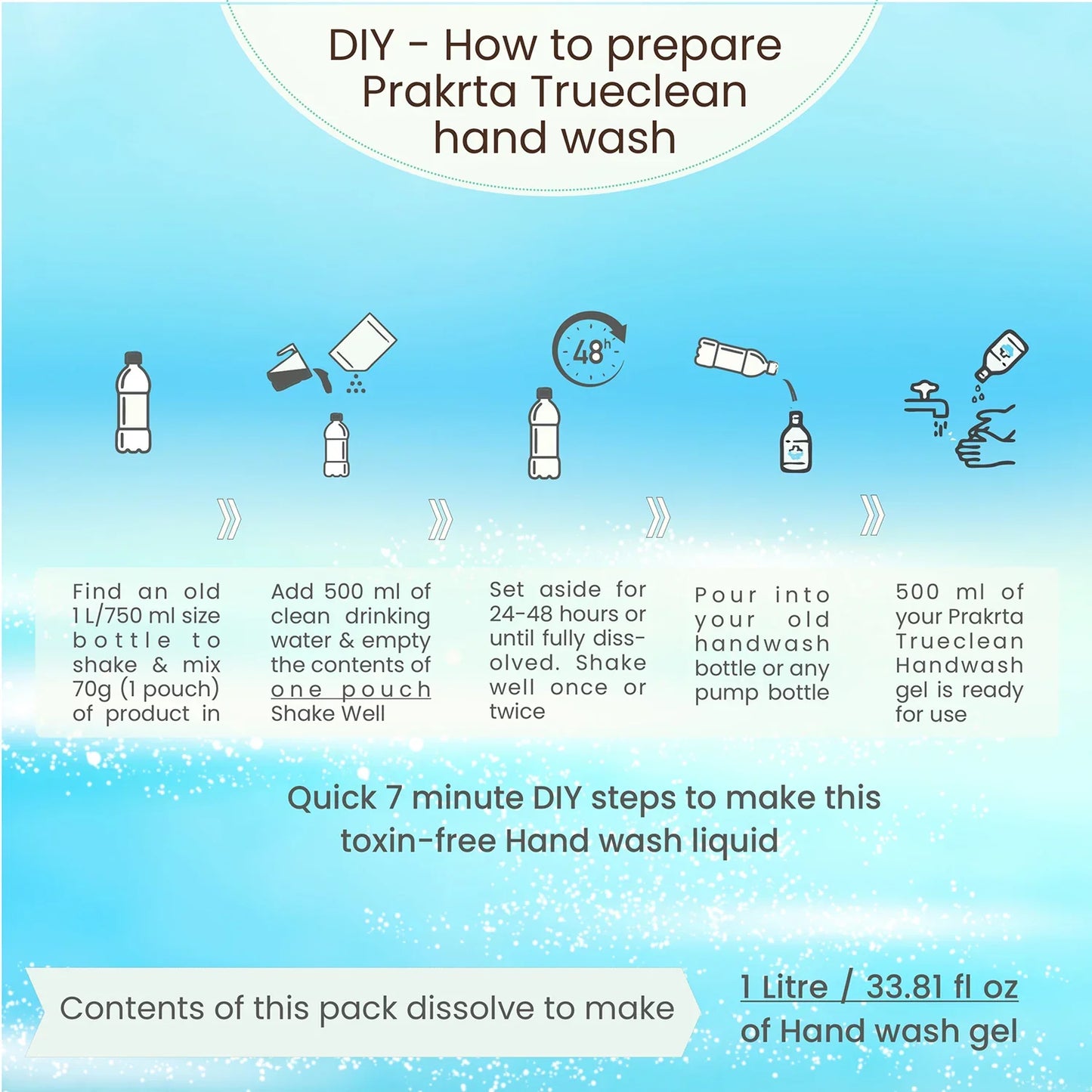 DIY - How to prepare Prakrta Trueclean hand wash

48h

Find an old 1 L/750 ml size bottle to shake & mix 70g (1 pouch) of product in

Add 500 ml of clean drinking water & empty the contents of one pouch Shake Well

Set aside for 24-48 hours or until fully dissolved. Shake well once or twice

Pour into your old handwash bottle or any pump bottle

500 ml of your Prakrta Trueclean Handwash gel is ready for use

Quick 7 minute DIY steps to make this toxin-free Hand wash liquid

Contents of this pack dissolve to make

1 Litre / 33.81 fl oz of Hand wash gel