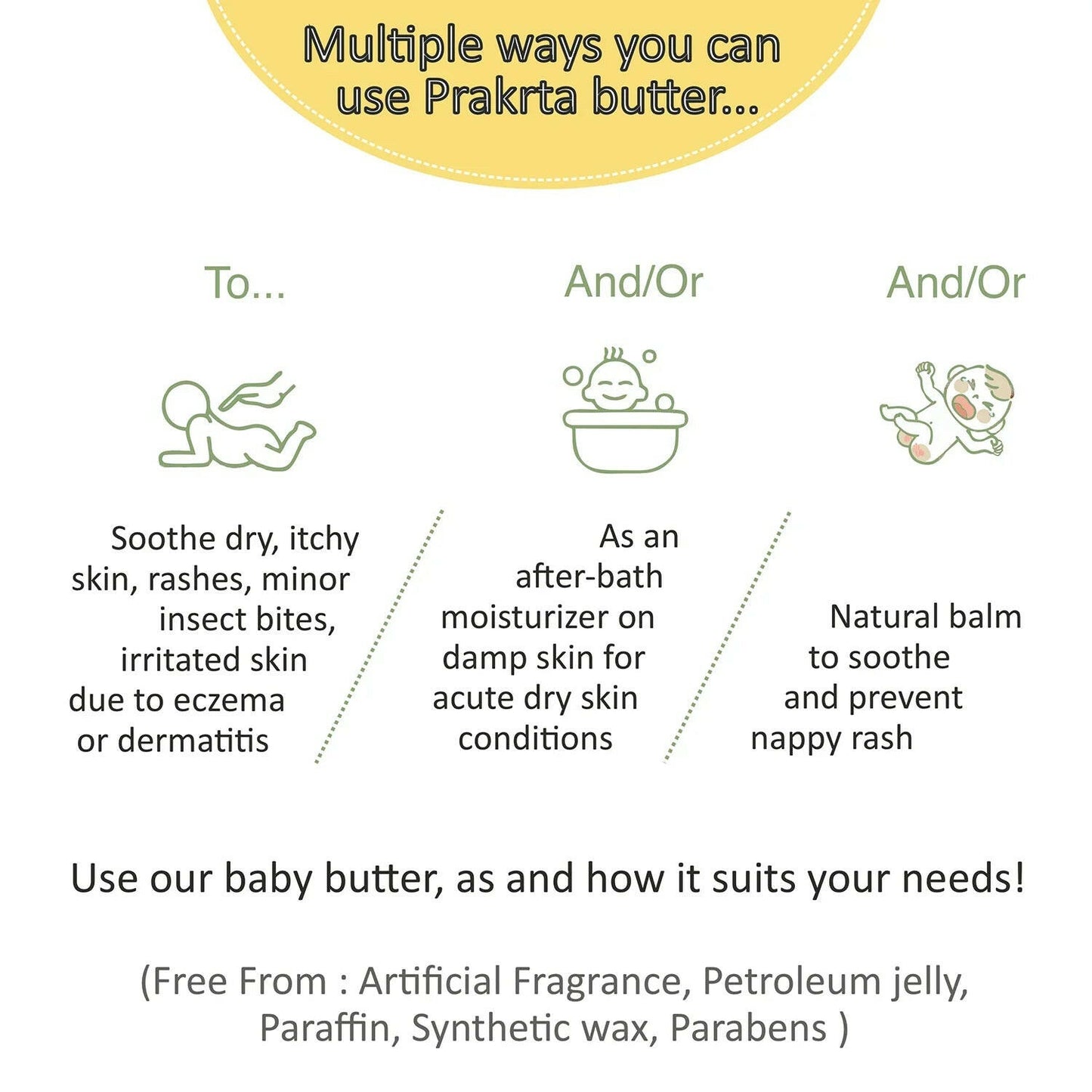 Multiple ways you can use Prakrta butter...

To...

Soothe dry, itchy skin, rashes, minor insect bites, irritated skin due to eczema or dermatitis

And/Or

As an after-bath moisturizer on damp skin for acute dry skin conditions

And/Or

Natural balm to soothe and prevent nappy rash

Use our baby butter, as and how it suits your needs!

(Free From : Artificial Fragrance, Petroleum jelly, Paraffin, Synthetic wax, Parabens )